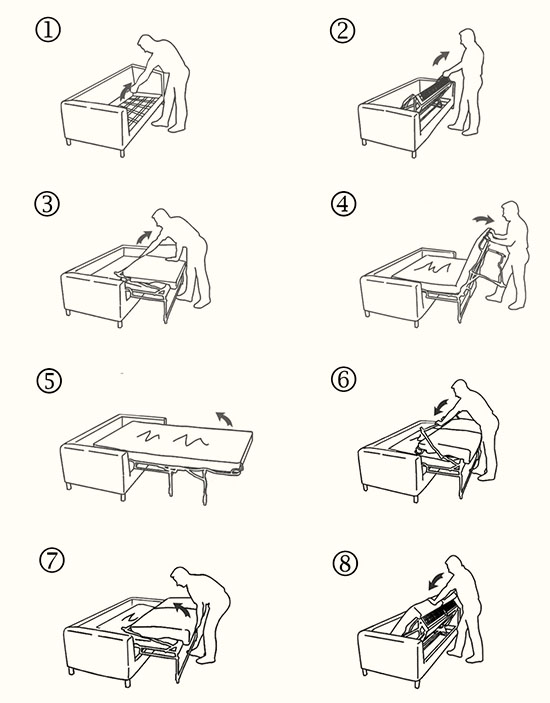 ①
②
③
④
⑤
⑥
⑦
⑧